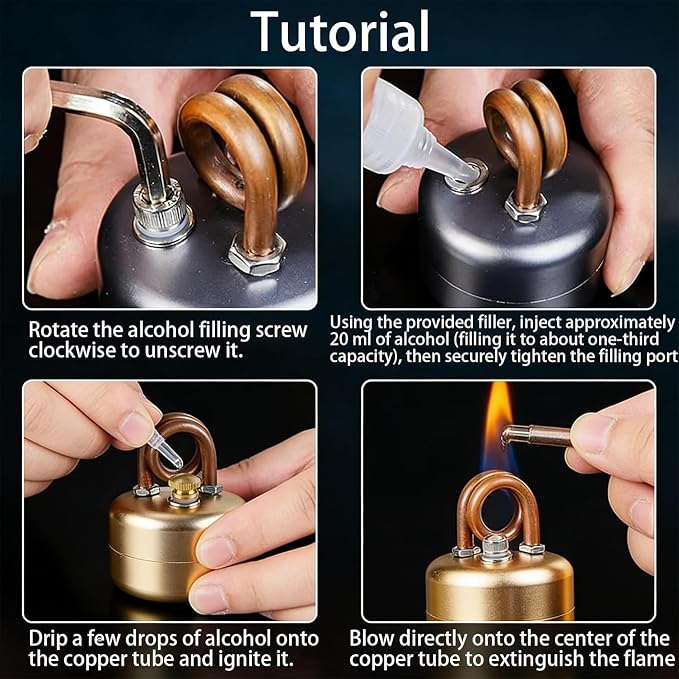 Tutorial

Rotate the alcohol filling screw clockwise to unscrew it.

Using the provided filler, inject approximately 20 ml of alcohol (filling it to about one-third capacity), then securely tighten the filling port

Drip a few drops of alcohol onto the copper tube and ignite it.

Blow directly onto the center of the copper tube to extinguish the flame