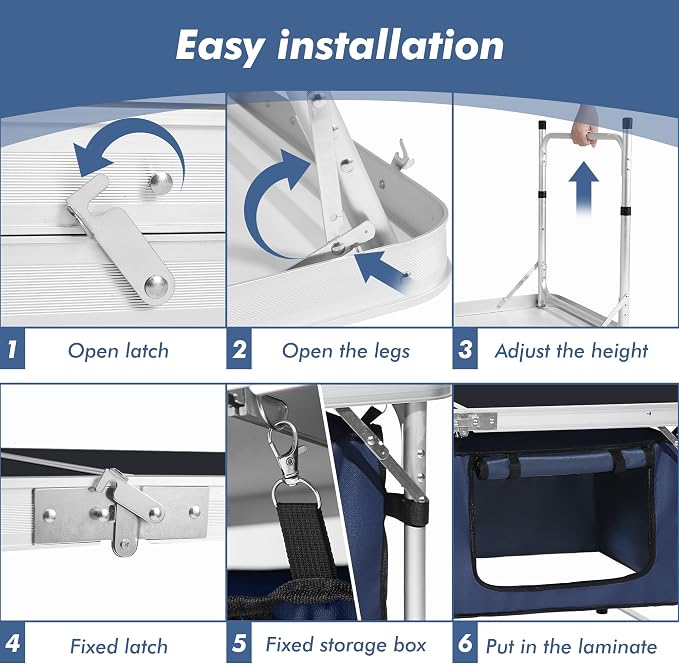 Easy installation

1 Open latch

2 Open the legs

3 Adjust the height

4 Fixed latch

5 Fixed storage box

6 Put in the laminate