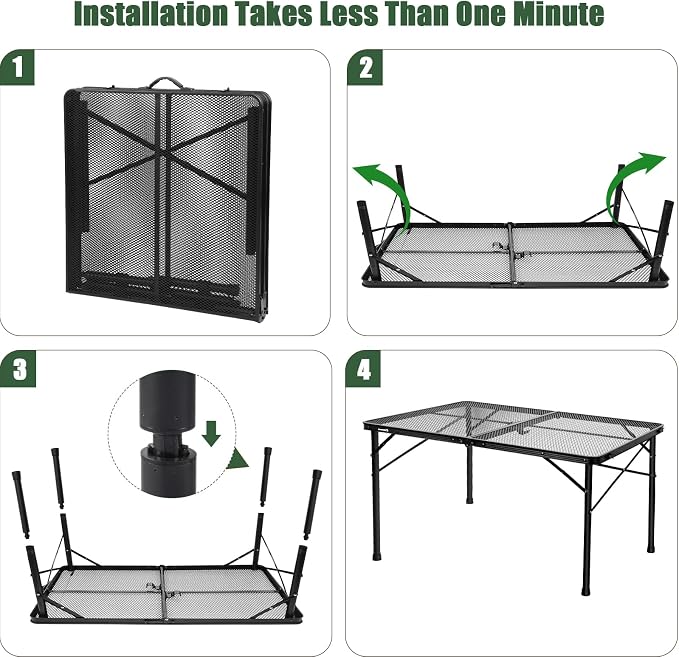 Installation Takes Less Than One Minute

1

2

3

4