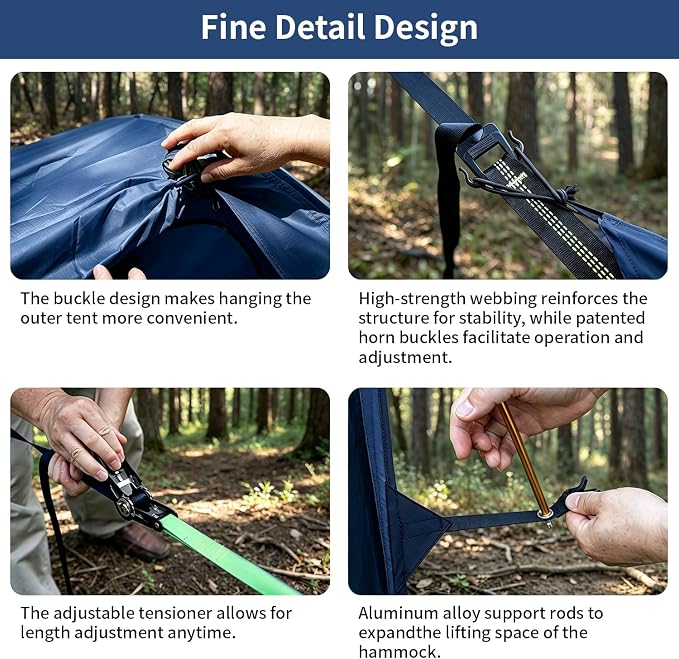 Fine Detail Design

The buckle design makes hanging the outer tent more convenient.

High-strength webbing reinforces the structure for stability, while patented horn buckles facilitate operation and adjustment.

The adjustable tensioner allows for length adjustment anytime.

Aluminum alloy support rods to expandthe lifting space of the hammock.