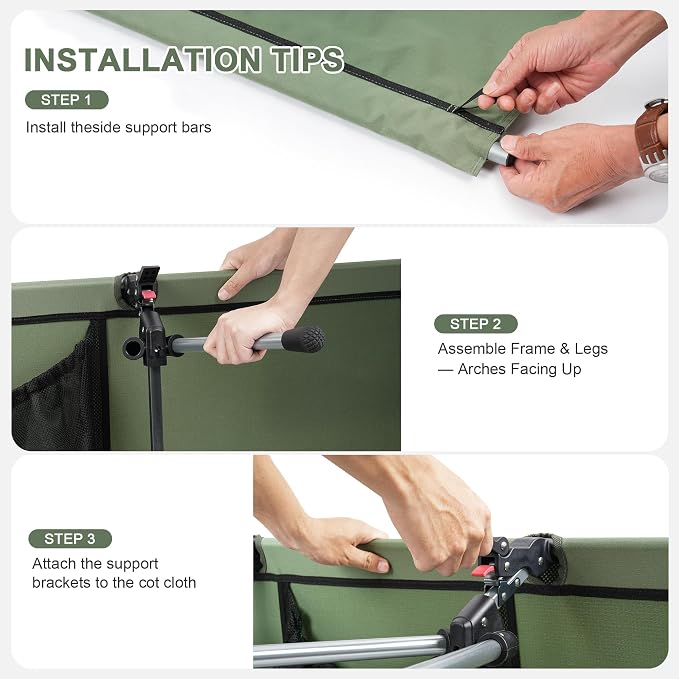 INSTALLATION TIPS

STEP 1

Install theside support bars

STEP 2

Assemble Frame & Legs
— Arches Facing Up

STEP 3

Attach the support brackets to the cot cloth