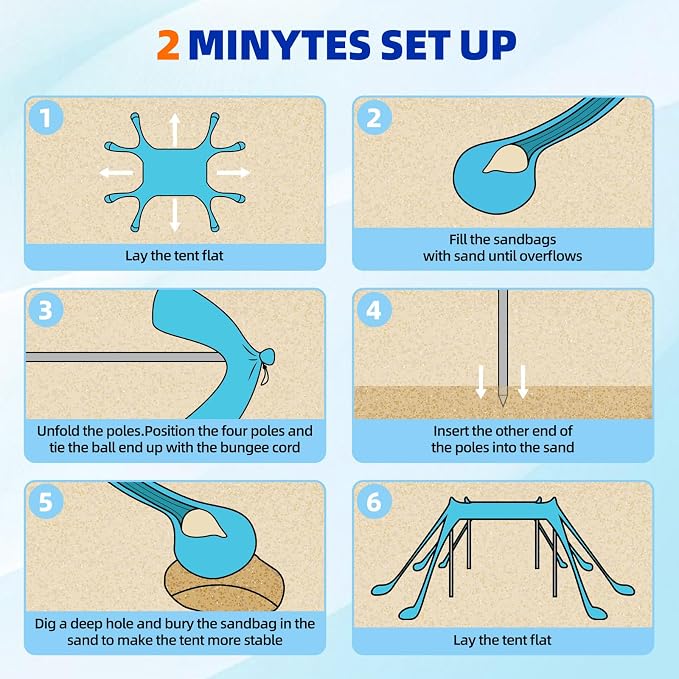 2 MINYTES SET UP

1

Lay the tent flat

2

Fill the sandbags with sand until overflows

3

Unfold the poles.Position the four poles and tie the ball end up with the bungee cord

4

Insert the other end of the poles into the sand

5

Dig a deep hole and bury the sandbag in the sand to make the tent more stable

6

Lay the tent flat