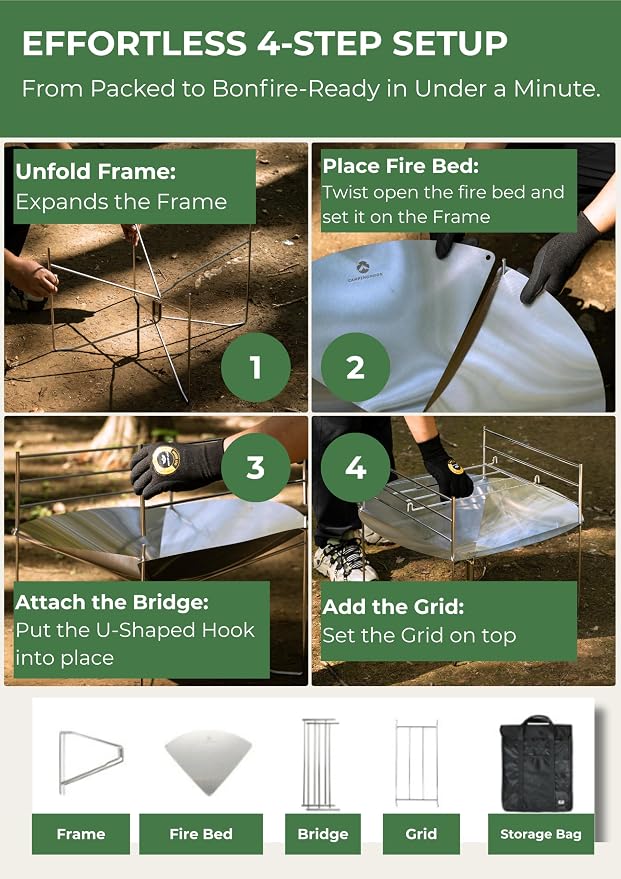 EFFORTLESS 4-STEP SETUP

From Packed to Bonfire-Ready in Under a Minute.

Unfold Frame:
Expands the Frame

1

Place Fire Bed:
Twist open the fire bed and set it on the Frame

2

3

Attach the Bridge:
Put the U-Shaped Hook into place

4

Add the Grid:
Set the Grid on top

Frame

Fire Bed

Bridge

Grid

Storage Bag