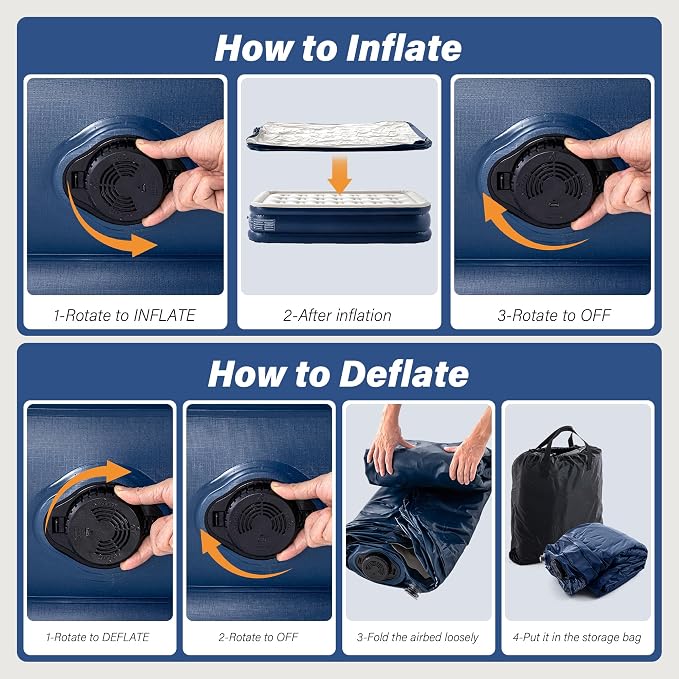 How to Inflate

1-Rotate to INFLATE

2-After inflation

3-Rotate to OFF

How to Deflate

1-Rotate to DEFLATE

2-Rotate to OFF

3-Fold the airbed loosely

4-Put it in the storage bag