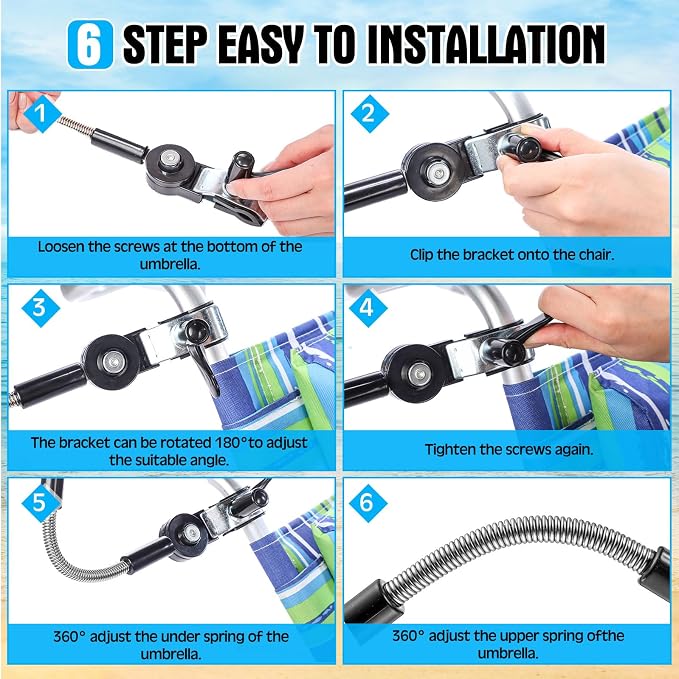 6 STEP EASY TO INSTALLATION

1

Loosen the screws at the bottom of the umbrella.

2

Clip the bracket onto the chair.

3

The bracket can be rotated 180°to adjust the suitable angle.

4

Tighten the screws again.

5

360° adjust the under spring of the umbrella.

6

360° adjust the upper spring ofthe umbrella.