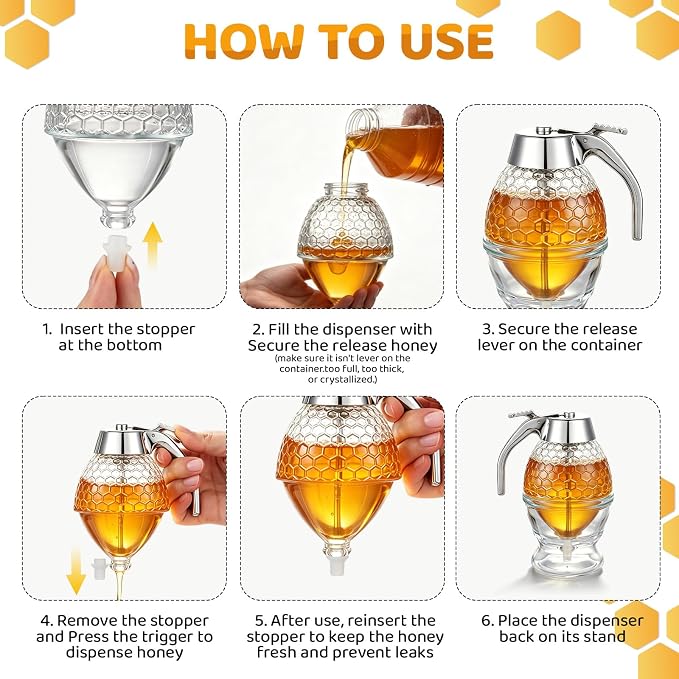 HOW TO USE

1. Insert the stopper at the bottom

2. Fill the dispenser with Secure the release honey
(make sure it isn't lever on the container.too full, too thick, or crystallized.)

3. Secure the release lever on the container

4. Remove the stopper and Press the trigger to dispense honey

5. After use, reinsert the stopper to keep the honey fresh and prevent leaks

6. Place the dispenser back on its stand