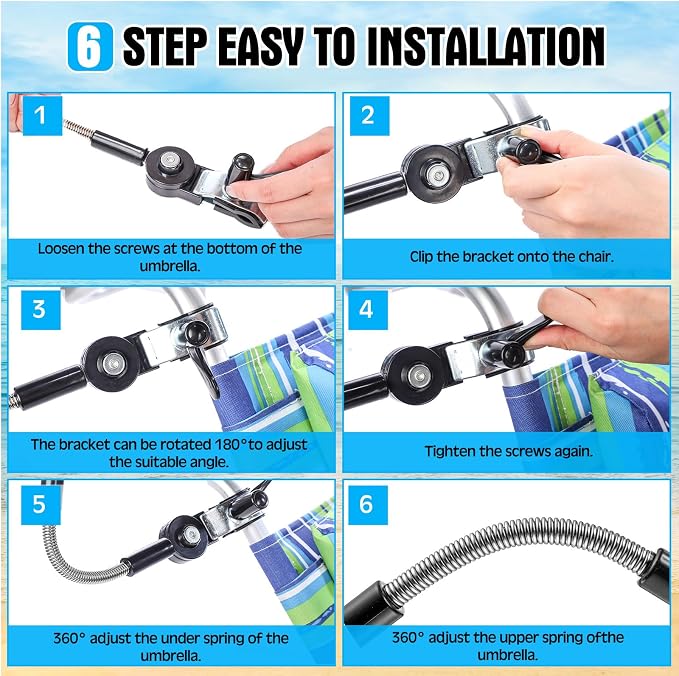 6 STEP EASY TO INSTALLATION

1

Loosen the screws at the bottom of the umbrella.

2

Clip the bracket onto the chair.

3

The bracket can be rotated 180°to adjust the suitable angle.

4

Tighten the screws again.

5

360° adjust the under spring of the umbrella.

6

360° adjust the upper spring ofthe umbrella.