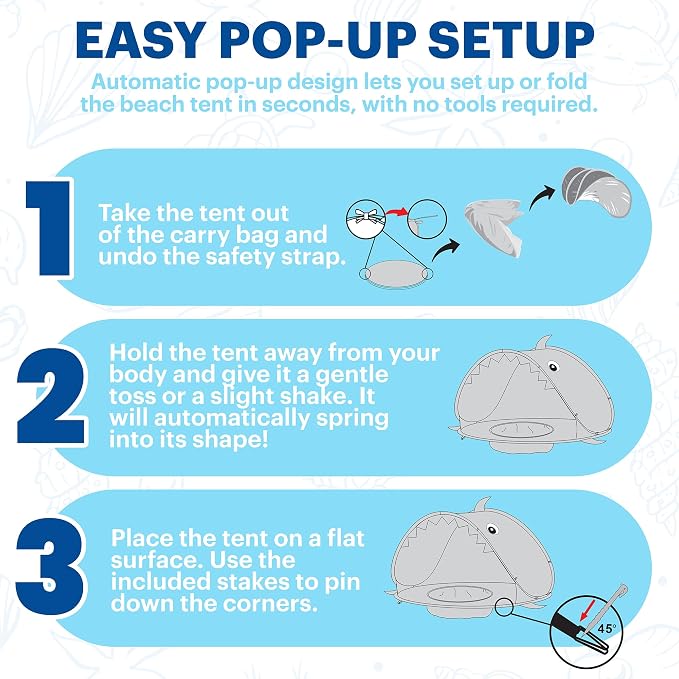 EASY POP-UP SETUP

Automatic pop-up design lets you set up or fold the beach tent in seconds, with no tools required.

1

Take the tent out of the carry bag and undo the safety strap.

2

Hold the tent away from your body and give it a gentle toss or a slight shake. It will automatically spring into its shape!

3

Place the tent on a flat surface. Use the included stakes to pin down the corners.

45°