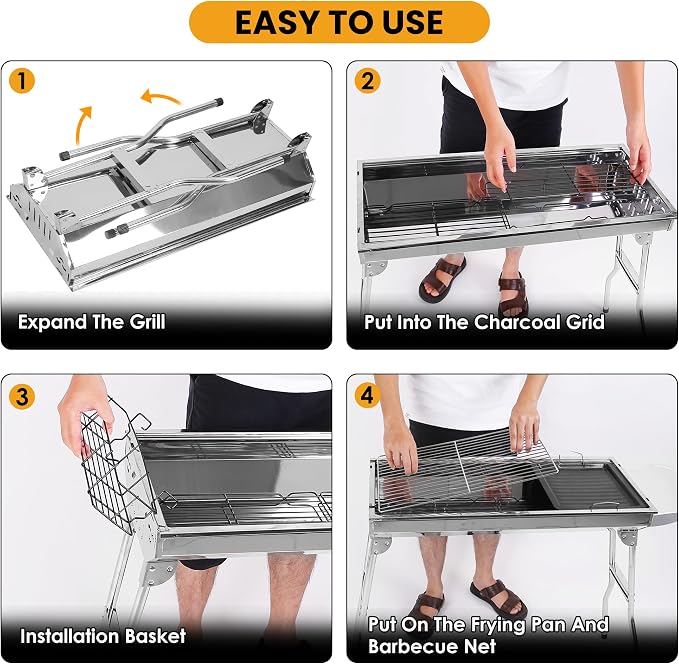 EASY TO USE

1

Expand The Grill

2

Put Into The Charcoal Grid

3

Installation Basket

4

Put On The Frying Pan And Barbecue Net