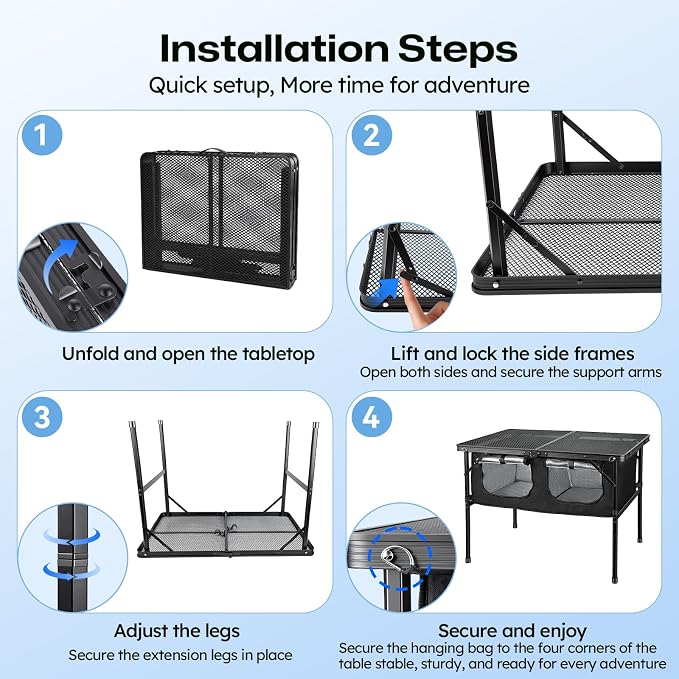 Installation Steps
Quick setup, More time for adventure

1
Unfold and open the tabletop

2
Lift and lock the side frames
Open both sides and secure the support arms

3
Adjust the legs
Secure the extension legs in place

4
Secure and enjoy
Secure the hanging bag to the four corners of the table stable, sturdy, and ready for every adventure