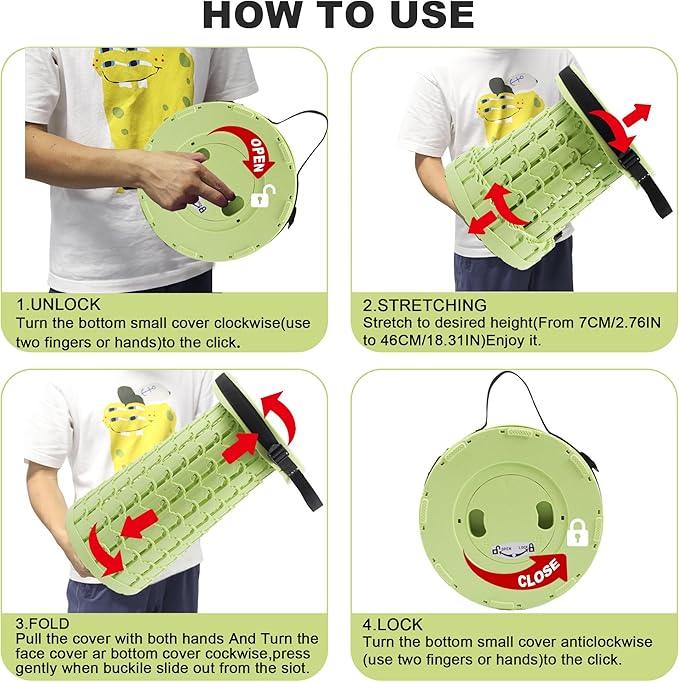 HOW TO USE

OPEN

1.UNLOCK
Turn the bottom small cover clockwise(use two fingers or hands)to the click.

2.STRETCHING
Stretch to desired height(From 7CM/2.76IN to 46CM/18.31IN)Enjoy it.

3.FOLD
Pull the cover with both hands And Turn the face cover ar bottom cover cockwise,press gently when buckile slide out from the siot.

OPEN LOCK

CLOSE

4.LOCK
Turn the bottom small cover anticlockwise (use two fingers or hands)to the click.