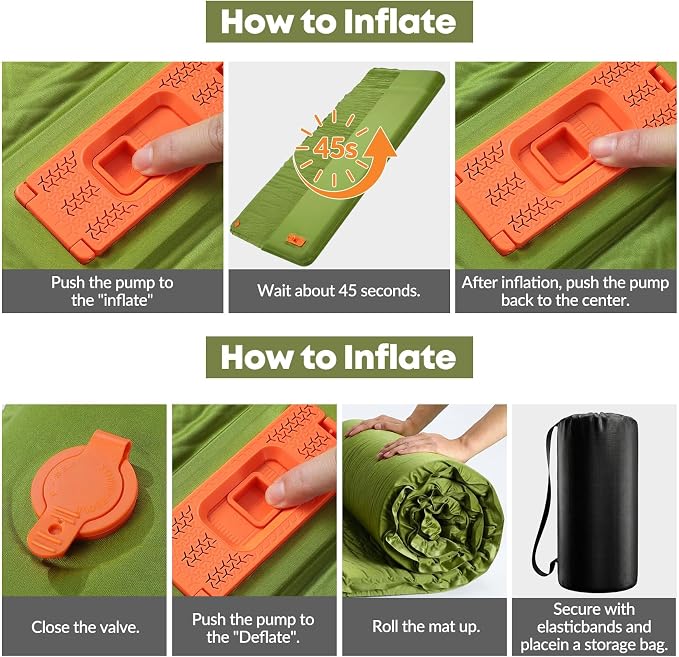 How to Inflate

45s

Push the pump to the "inflate"

Wait about 45 seconds.

After inflation, push the pump back to the center.

How to Inflate

Close the valve.

Push the pump to the "Deflate".

Roll the mat up.

Secure with elasticbands and placein a storage bag.