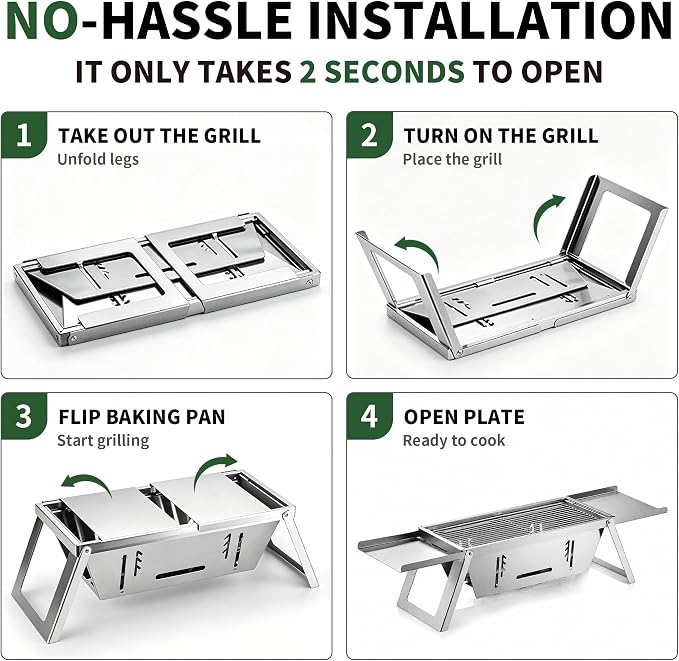 NO-HASSLE INSTALLATION

IT ONLY TAKES 2 SECONDS TO OPEN

1 TAKE OUT THE GRILL
Unfold legs

2 TURN ON THE GRILL
Place the grill

3 FLIP BAKING PAN
Start grilling

4 OPEN PLATE
Ready to cook