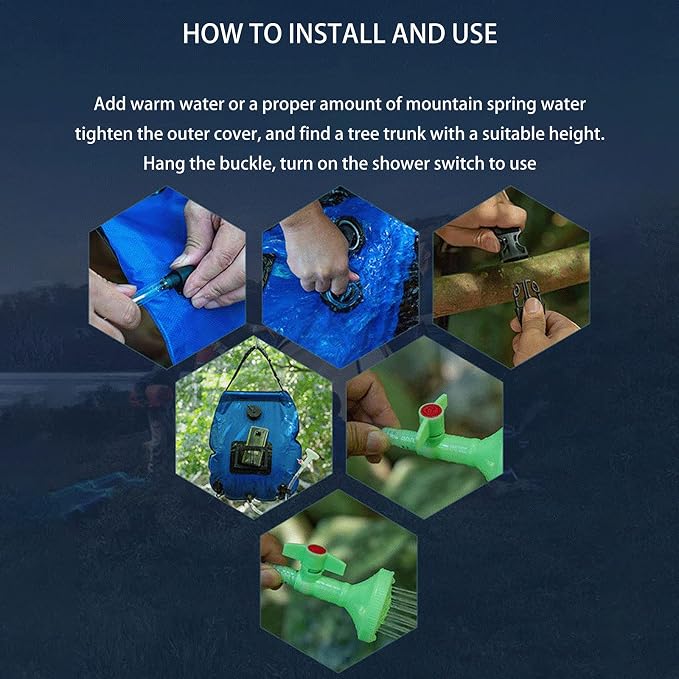 HOW TO INSTALL AND USE

Add warm water or a proper amount of mountain spring water tighten the outer cover, and find a tree trunk with a suitable height. Hang the buckle, turn on the shower switch to use