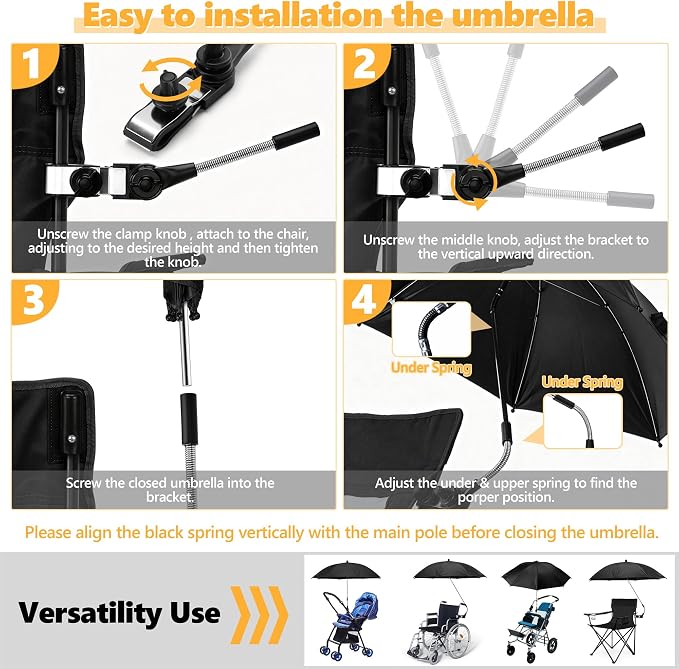 Easy to installation the umbrella

1

Unscrew the clamp knob , attach to the chair, adjusting to the desired height and then tighten the knob.

2

Unscrew the middle knob, adjust the bracket to the vertical upward direction.

3

Screw the closed umbrella into the bracket.

4

Under Spring

Under Spring

Adjust the under & upper spring to find the porper position.

Please align the black spring vertically with the main pole before closing the umbrella.

Versatility Use