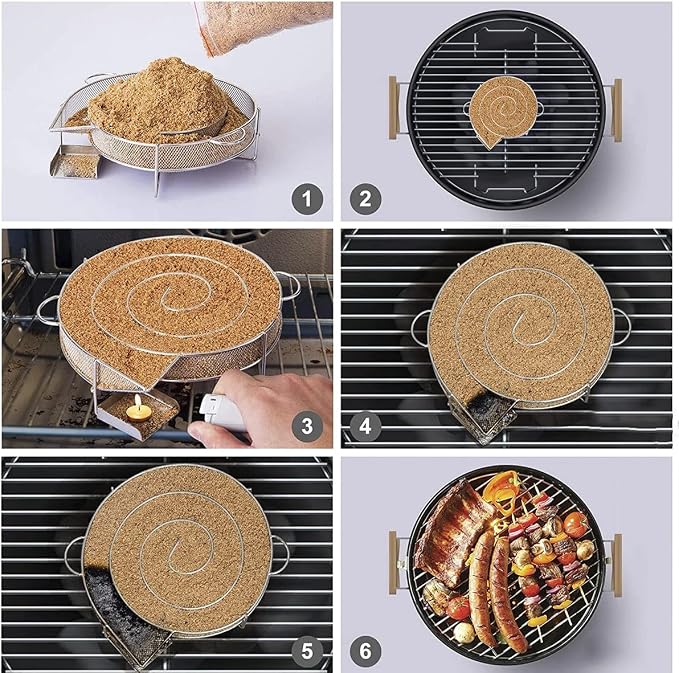 1
2
3
4
5
6