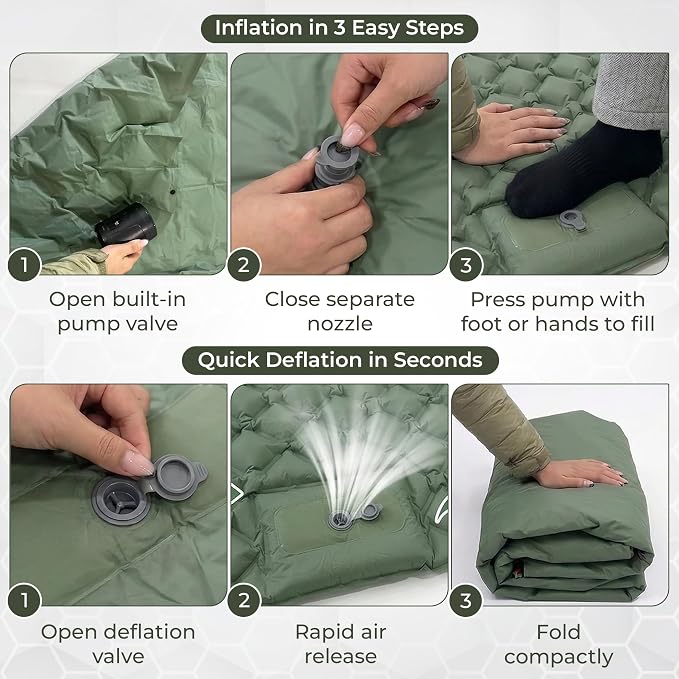 Inflation in 3 Easy Steps

1
Open built-in pump valve

2
Close separate nozzle

3
Press pump with foot or hands to fill

Quick Deflation in Seconds

1
Open deflation valve

2
Rapid air release

3
Fold compactly