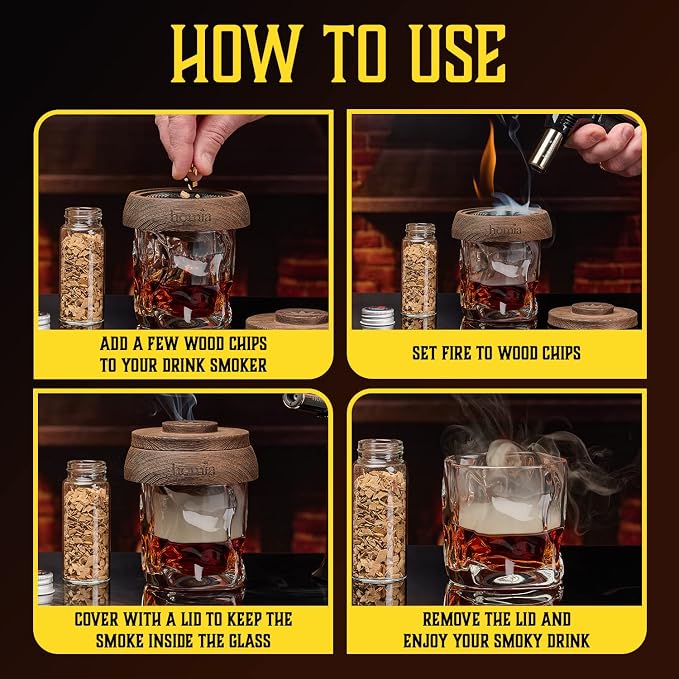 HOW TO USE

homia

ADD A FEW WOOD CHIPS TO YOUR DRINK SMOKER

homia

SET FIRE TO WOOD CHIPS

homia

COVER WITH A LID TO KEEP THE SMOKE INSIDE THE GLASS

REMOVE THE LID AND ENJOY YOUR SMOKY DRINK