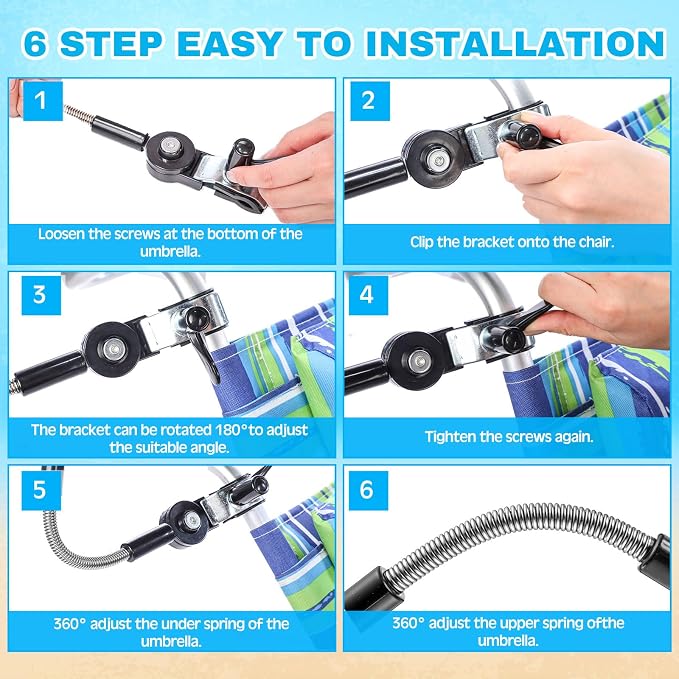 6 STEP EASY TO INSTALLATION

1

Loosen the screws at the bottom of the umbrella.

2

Clip the bracket onto the chair.

3

The bracket can be rotated 180°to adjust the suitable angle.

4

Tighten the screws again.

5

360° adjust the under spring of the umbrella.

6

360° adjust the upper spring ofthe umbrella.