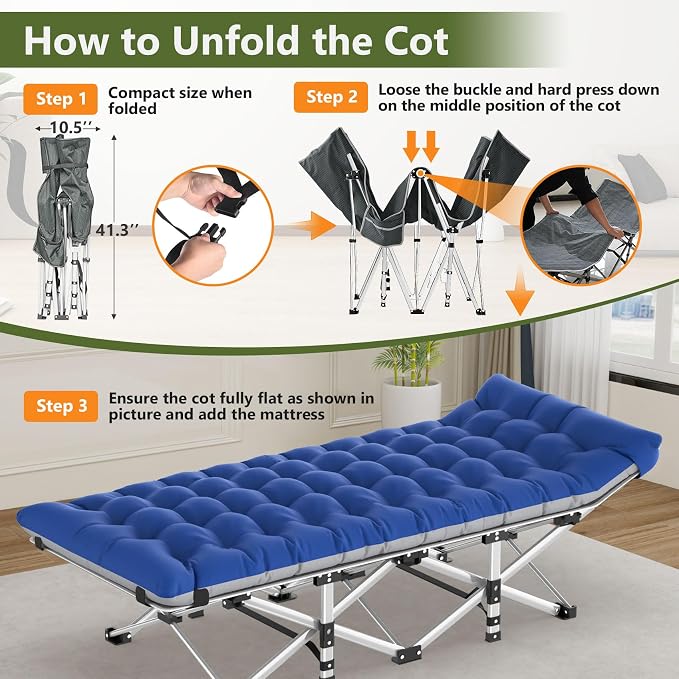 How to Unfold the Cot

Step 1 Compact size when folded

10.5''

41.3''

Step 2 Loose the buckle and hard press down on the middle position of the cot

Step 3 Ensure the cot fully flat as shown in picture and add the mattress