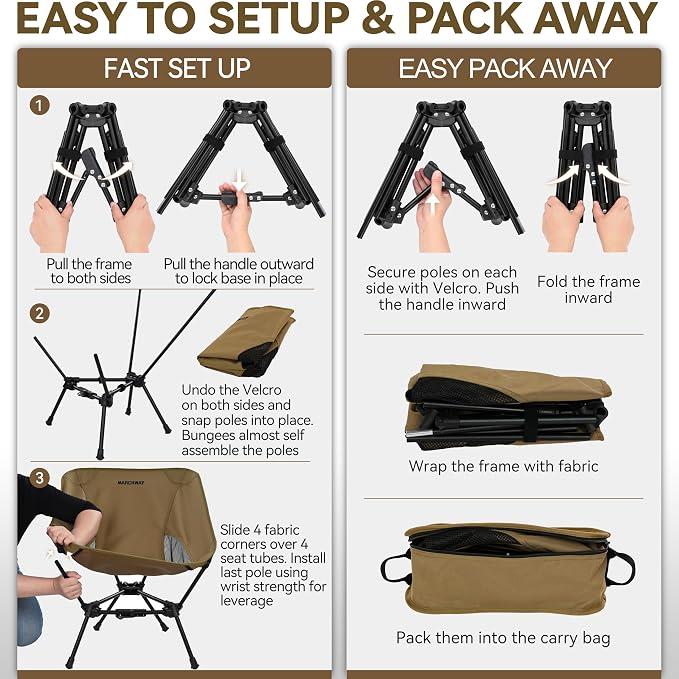 EASY TO SETUP & PACK AWAY

FAST SET UP

1

Pull the frame to both sides

Pull the handle outward to lock base in place

2

Undo the Velcro on both sides and snap poles into place. Bungees almost self assemble the poles

3

MARCHWAY

Slide 4 fabric corners over 4 seat tubes. Install last pole using wrist strength for leverage

EASY PACK AWAY

Secure poles on each side with Velcro. Push the handle inward

Fold the frame inward

Wrap the frame with fabric

Pack them into the carry bag