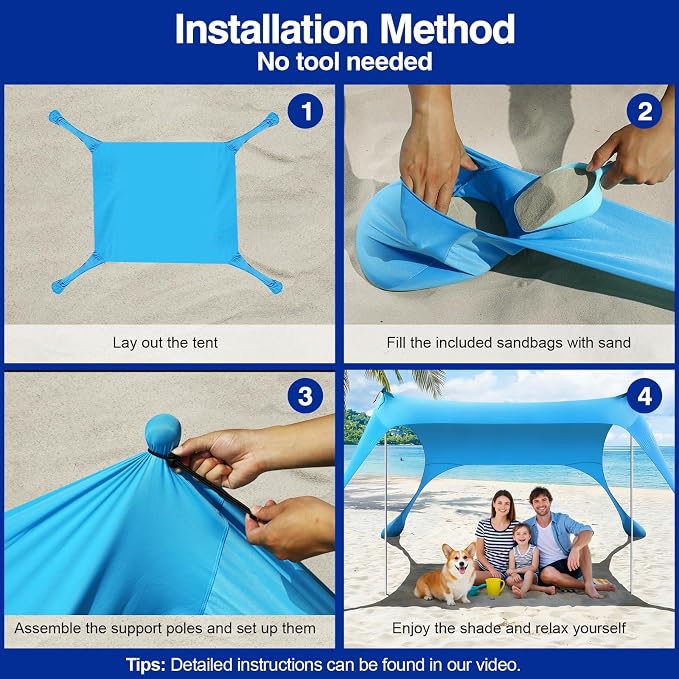 Installation Method
No tool needed

1
Lay out the tent

2
Fill the included sandbags with sand

3
Assemble the support poles and set up them

4
Enjoy the shade and relax yourself

Tips: Detailed instructions can be found in our video.