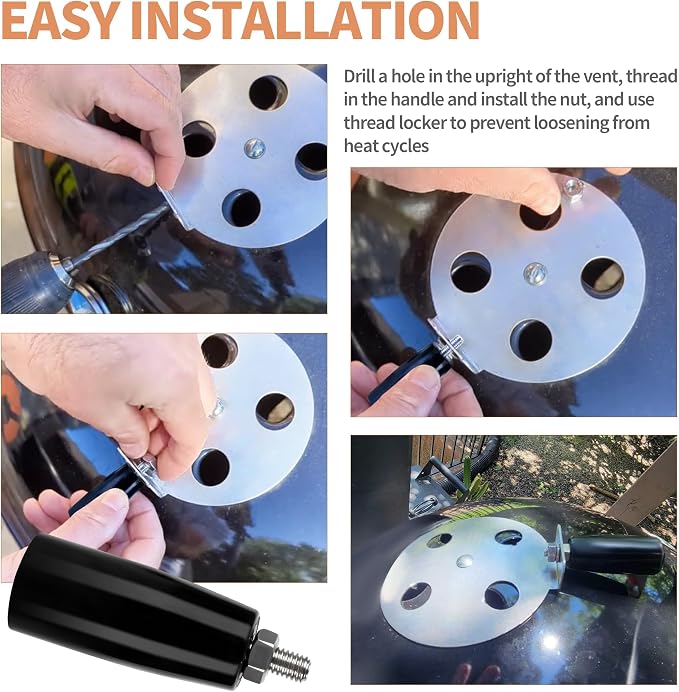 EASY INSTALLATION

Drill a hole in the upright of the vent, thread in the handle and install the nut, and use thread locker to prevent loosening from heat cycles