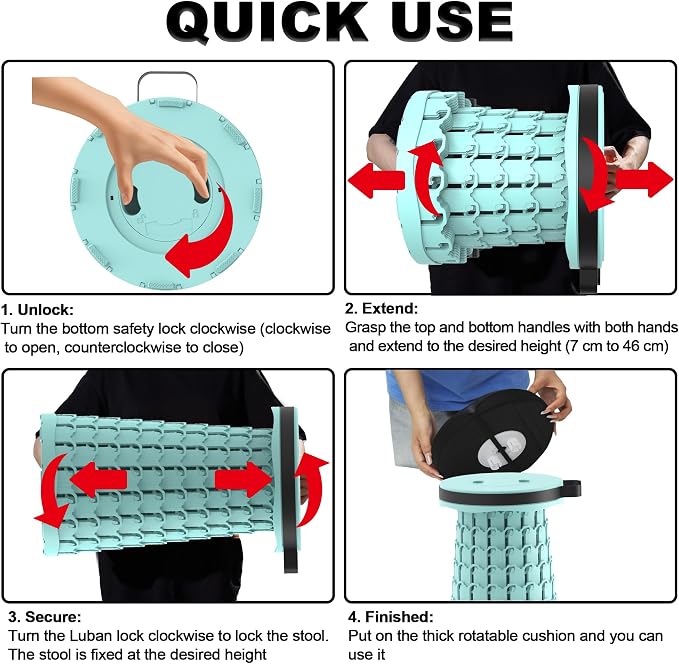 QUICK USE

1. Unlock:
Turn the bottom safety lock clockwise (clockwise to open, counterclockwise to close)

2. Extend:
Grasp the top and bottom handles with both hands and extend to the desired height (7 cm to 46 cm)

3. Secure:
Turn the Luban lock clockwise to lock the stool. The stool is fixed at the desired height

4. Finished:
Put on the thick rotatable cushion and you can use it