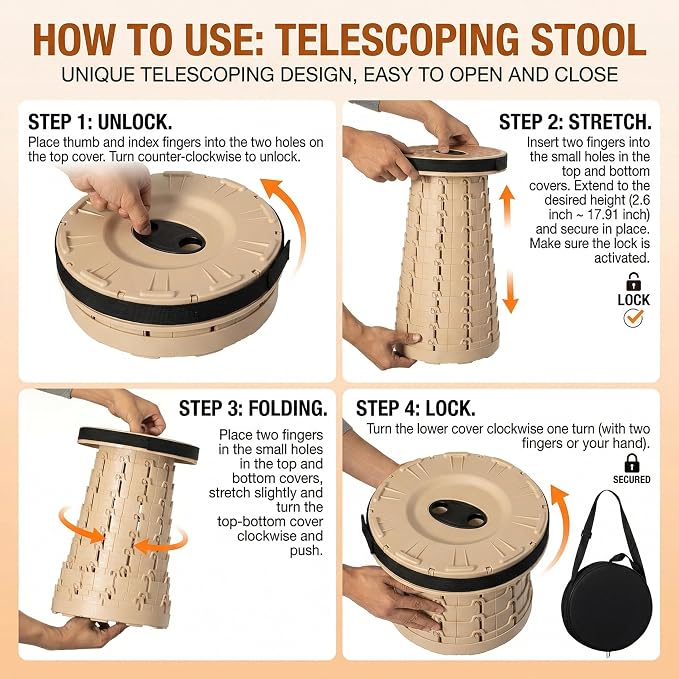 HOW TO USE: TELESCOPING STOOL

UNIQUE TELESCOPING DESIGN, EASY TO OPEN AND CLOSE

STEP 1: UNLOCK.

Place thumb and index fingers into the two holes on the top cover. Turn counter-clockwise to unlock.

STEP 2: STRETCH.

Insert two fingers into the small holes in the top and bottom covers. Extend to the desired height (2.6 inch ~ 17.91 inch) and secure in place. Make sure the lock is activated.

LOCK

STEP 3: FOLDING.

Place two fingers in the small holes in the top and bottom covers, stretch slightly and turn the top-bottom cover clockwise and push.

STEP 4: LOCK.

Turn the lower cover clockwise one turn (with two fingers or your hand).

SECURED