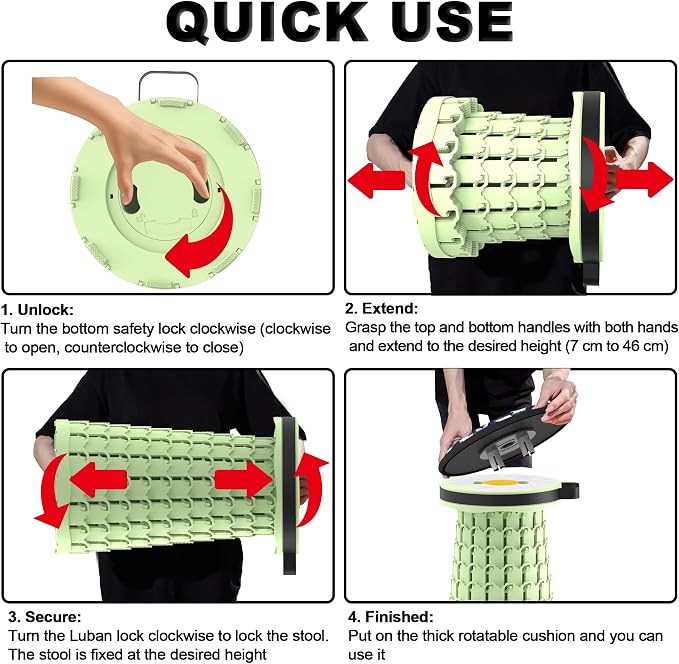 QUICK USE

1. Unlock:
Turn the bottom safety lock clockwise (clockwise to open, counterclockwise to close)

2. Extend:
Grasp the top and bottom handles with both hands and extend to the desired height (7 cm to 46 cm)

3. Secure:
Turn the Luban lock clockwise to lock the stool. The stool is fixed at the desired height

4. Finished:
Put on the thick rotatable cushion and you can use it