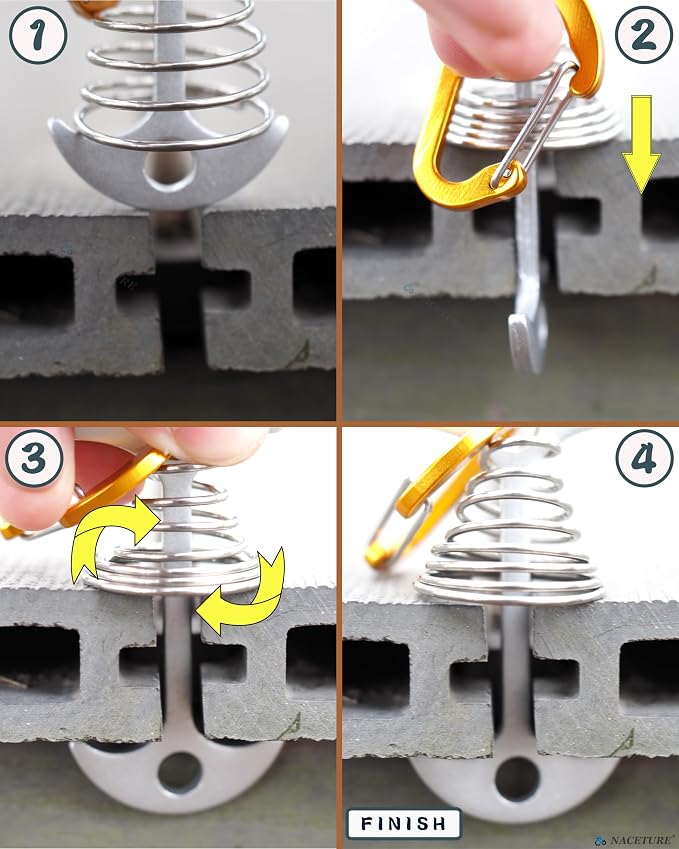 1

2

3

4

FINISH

NACETURE®