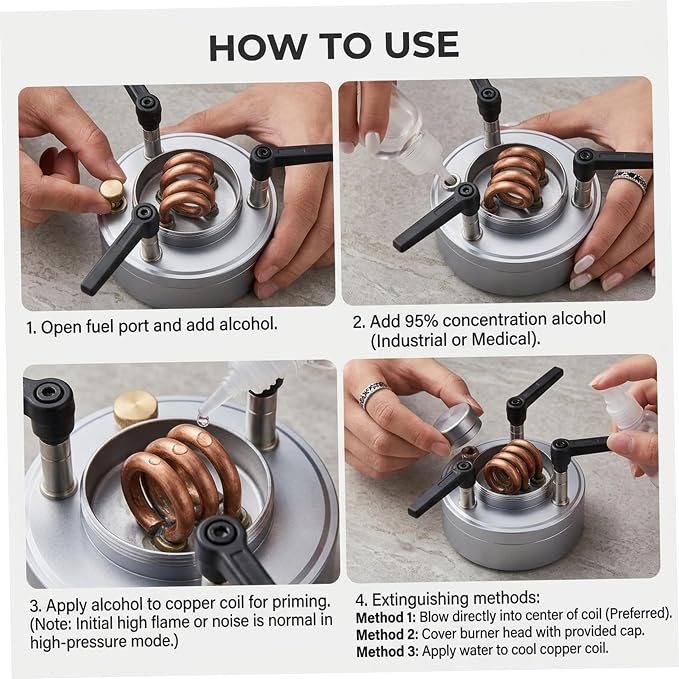 HOW TO USE

1. Open fuel port and add alcohol.

2. Add 95% concentration alcohol (Industrial or Medical).

3. Apply alcohol to copper coil for priming. (Note: Initial high flame or noise is normal in high-pressure mode.)

4. Extinguishing methods:
Method 1: Blow directly into center of coil (Preferred).
Method 2: Cover burner head with provided cap.
Method 3: Apply water to cool copper coil.