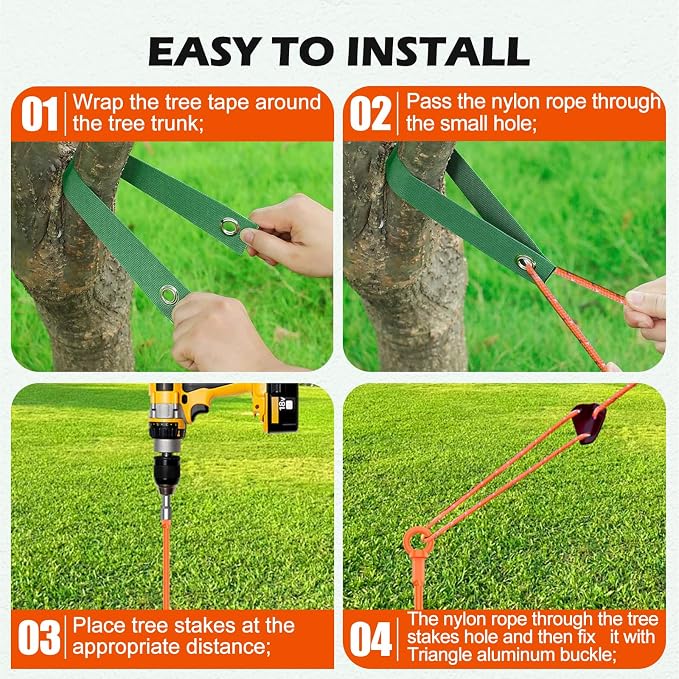 EASY TO INSTALL

01 Wrap the tree tape around the tree trunk;

02 Pass the nylon rope through the small hole;

18V

03 Place tree stakes at the appropriate distance;

04 The nylon rope through the tree stakes hole and then fix it with Triangle aluminum buckle;