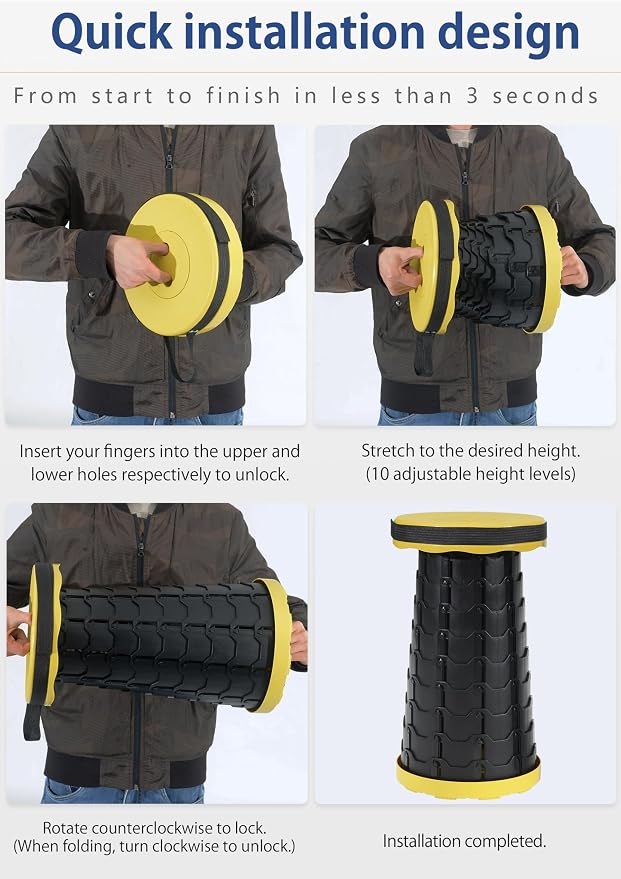 Quick installation design

From start to finish in less than 3 seconds

Insert your fingers into the upper and lower holes respectively to unlock.

Stretch to the desired height. (10 adjustable height levels)

Rotate counterclockwise to lock. (When folding, turn clockwise to unlock.)

Installation completed.