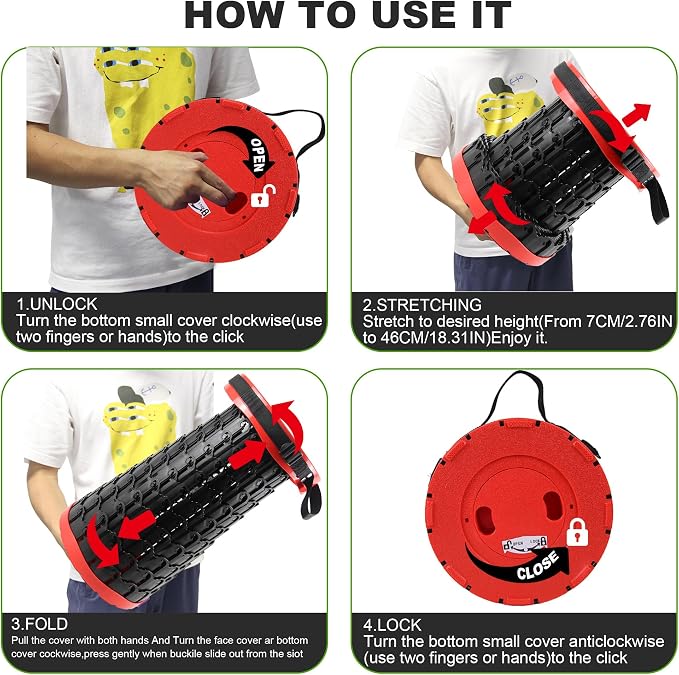 HOW TO USE IT

OPEN

1.UNLOCK
Turn the bottom small cover clockwise(use two fingers or hands)to the click

2.STRETCHING
Stretch to desired height(From 7CM/2.76IN to 46CM/18.31IN)Enjoy it.

3.FOLD
Pull the cover with both hands And Turn the face cover ar bottom cover cockwise,press gently when buckile slide out from the siot

CLOSE

4.LOCK
Turn the bottom small cover anticlockwise (use two fingers or hands)to the click