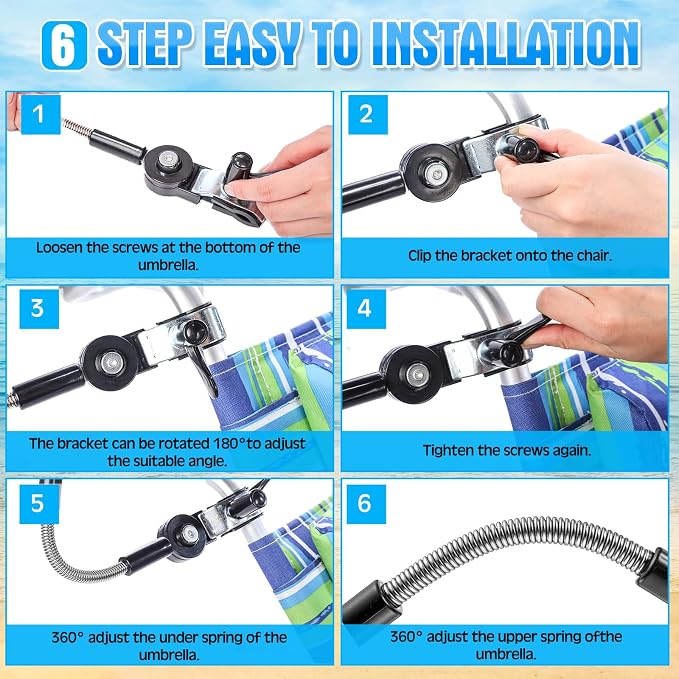 6 STEP EASY TO INSTALLATION

1

Loosen the screws at the bottom of the umbrella.

2

Clip the bracket onto the chair.

3

The bracket can be rotated 180°to adjust the suitable angle.

4

Tighten the screws again.

5

360° adjust the under spring of the umbrella.

6

360° adjust the upper spring ofthe umbrella.