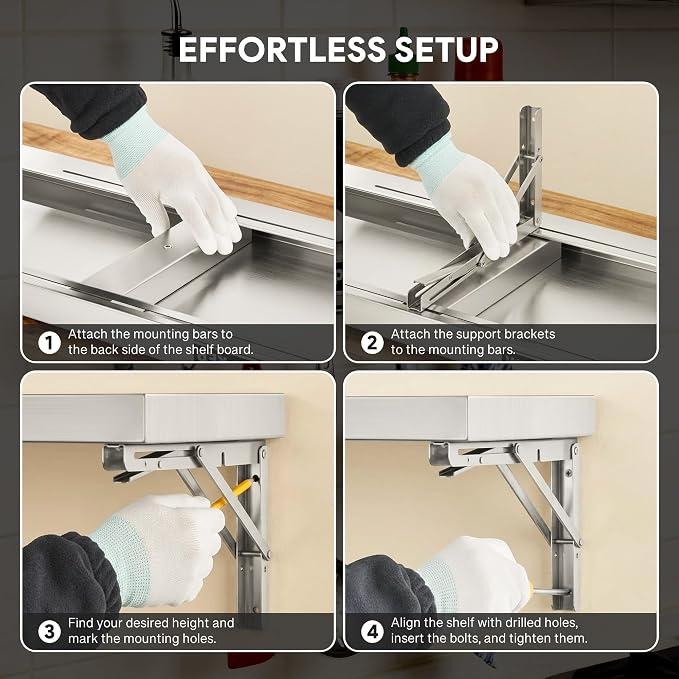 EFFORTLESS SETUP

1 Attach the mounting bars to the back side of the shelf board.

2 Attach the support brackets to the mounting bars.

3 Find your desired height and mark the mounting holes.

4 Align the shelf with drilled holes, insert the bolts, and tighten them.