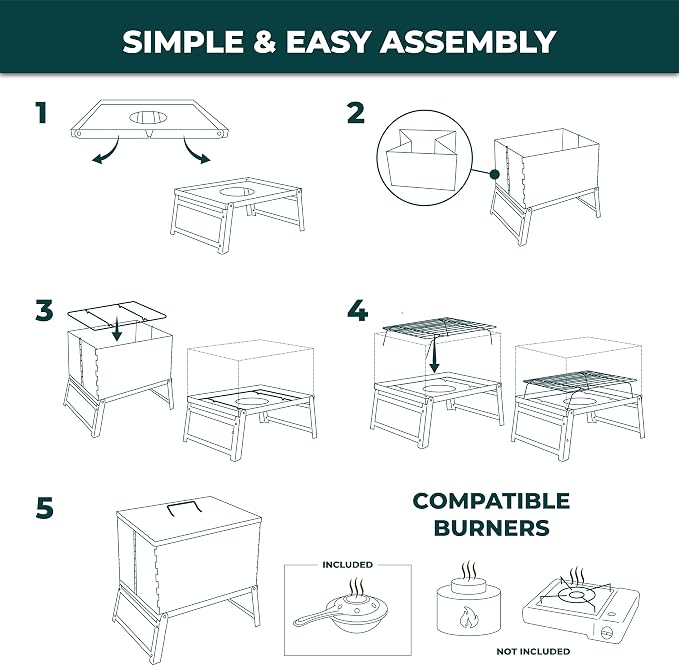 SIMPLE & EASY ASSEMBLY

1

2

3

4

5

COMPATIBLE BURNERS

INCLUDED

NOT INCLUDED