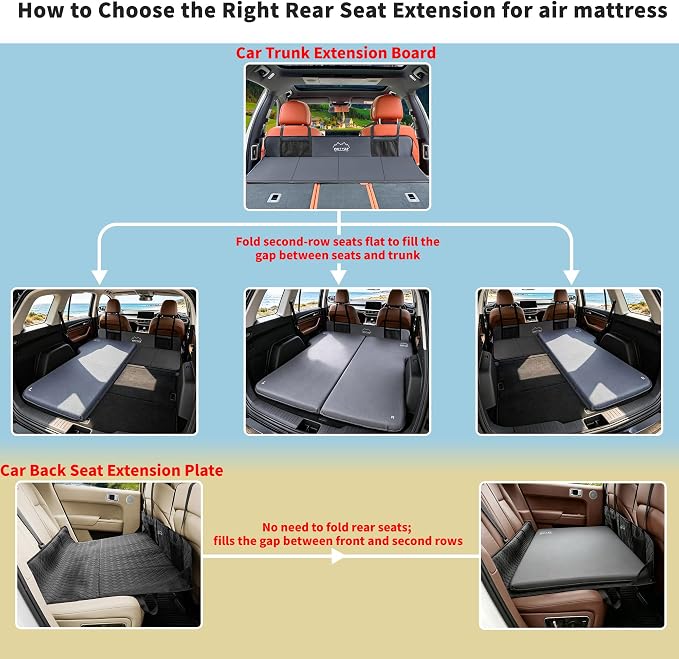 How to Choose the Right Rear Seat Extension for air mattress

Car Trunk Extension Board

Fold second-row seats flat to fill the gap between seats and trunk

Car Back Seat Extension Plate

No need to fold rear seats;
fills the gap between front and second rows