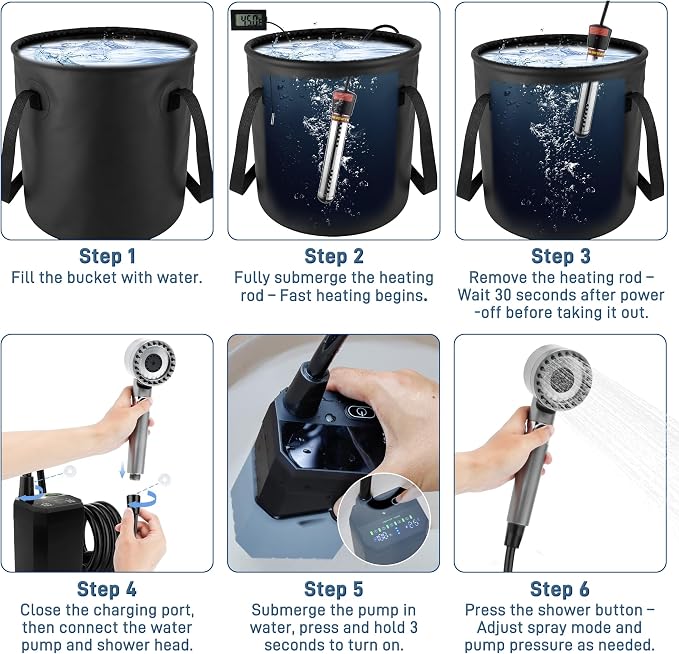 Step 1
Fill the bucket with water.

Step 2
Fully submerge the heating rod – Fast heating begins.

Step 3
Remove the heating rod – Wait 30 seconds after power -off before taking it out.

Step 4
Close the charging port, then connect the water pump and shower head.

Step 5
Submerge the pump in water, press and hold 3 seconds to turn on.

Step 6
Press the shower button – Adjust spray mode and pump pressure as needed.