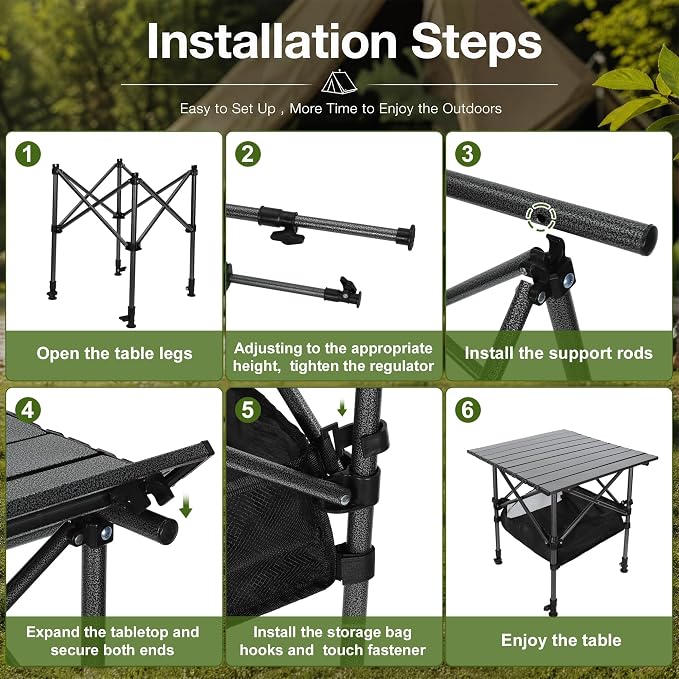 Installation Steps

Easy to Set Up , More Time to Enjoy the Outdoors

1

Open the table legs

2

Adjusting to the appropriate height, tighten the regulator

3

Install the support rods

4

Expand the tabletop and secure both ends

5

Install the storage bag hooks and touch fastener

6

Enjoy the table