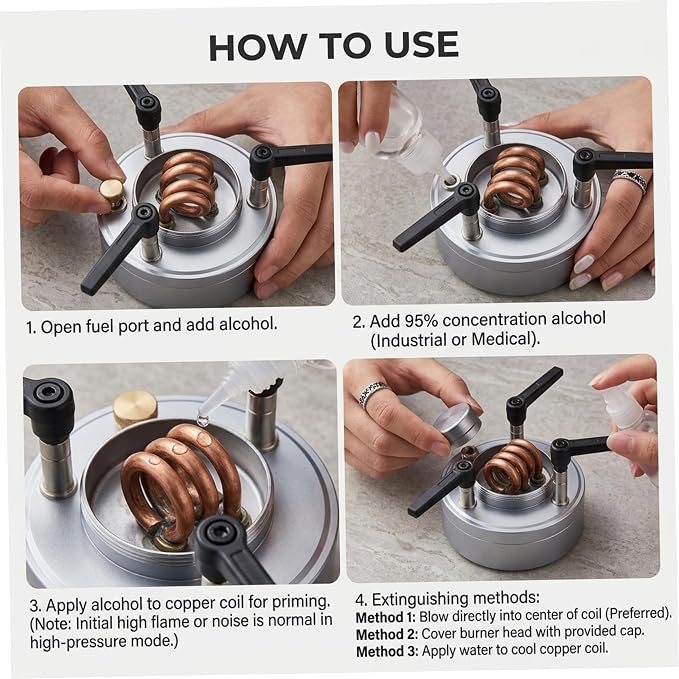 HOW TO USE

1. Open fuel port and add alcohol.

2. Add 95% concentration alcohol (Industrial or Medical).

3. Apply alcohol to copper coil for priming. (Note: Initial high flame or noise is normal in high-pressure mode.)

4. Extinguishing methods:
Method 1: Blow directly into center of coil (Preferred).
Method 2: Cover burner head with provided cap.
Method 3: Apply water to cool copper coil.