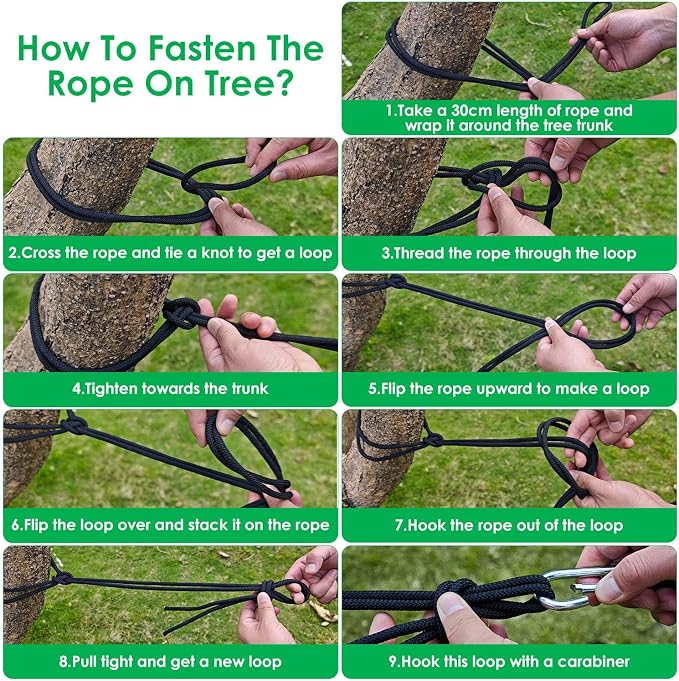 How To Fasten The Rope On Tree?

1.Take a 30cm length of rope and wrap it around the tree trunk

2.Cross the rope and tie a knot to get a loop

3.Thread the rope through the loop

4.Tighten towards the trunk

5.Flip the rope upward to make a loop

6.Flip the loop over and stack it on the rope

7.Hook the rope out of the loop

8.Pull tight and get a new loop

9.Hook this loop with a carabiner