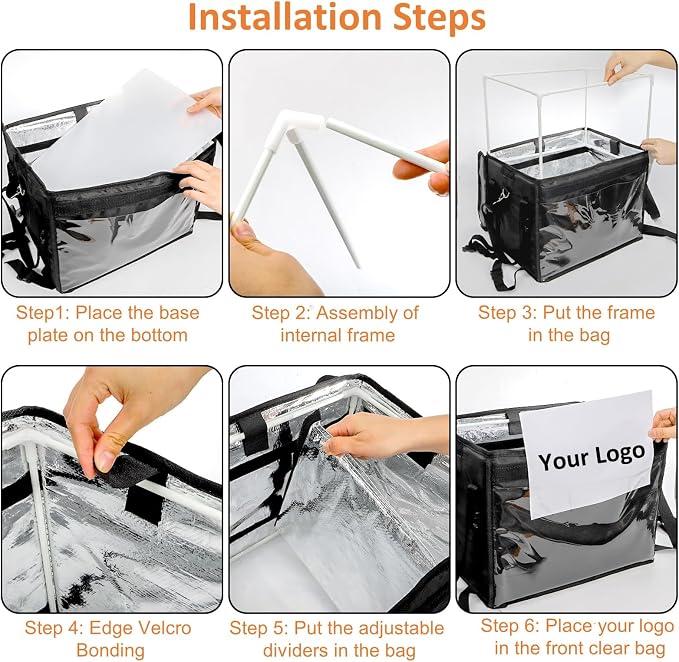 Installation Steps

Step1: Place the base plate on the bottom

Step 2: Assembly of internal frame

Step 3: Put the frame in the bag

Step 4: Edge Velcro Bonding

Step 5: Put the adjustable dividers in the bag

Your Logo

Step 6: Place your logo in the front clear bag