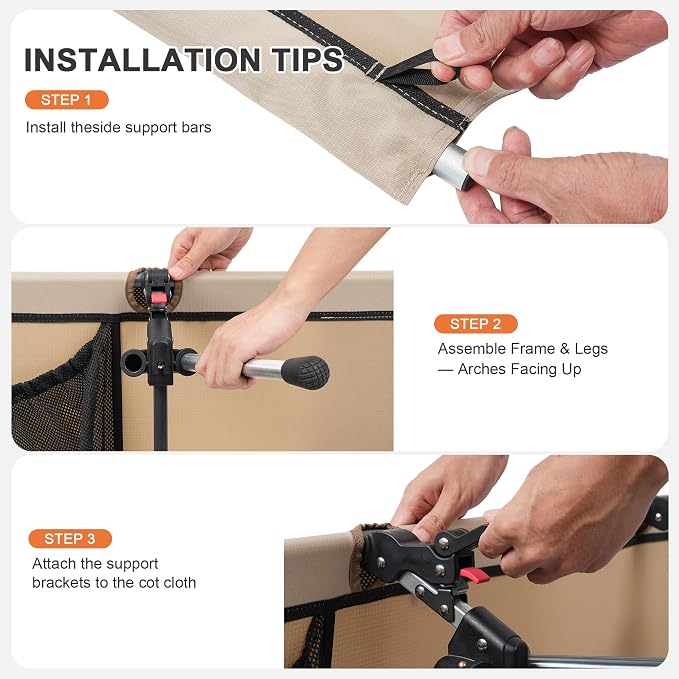 INSTALLATION TIPS

STEP 1

Install theside support bars

STEP 2

Assemble Frame & Legs — Arches Facing Up

STEP 3

Attach the support brackets to the cot cloth