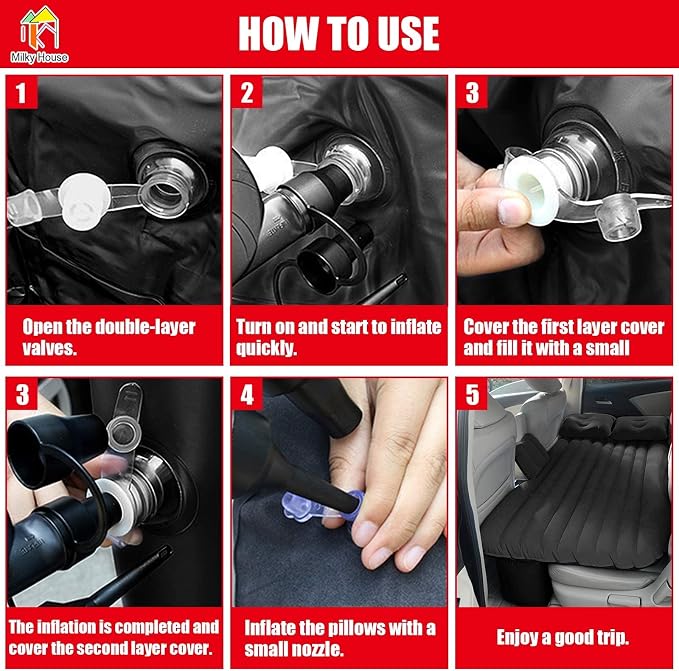 Milky House

HOW TO USE

1

Open the double-layer valves.

2

Turn on and start to inflate quickly.

3

Cover the first layer cover and fill it with a small

3

The inflation is completed and cover the second layer cover.

4

Inflate the pillows with a small nozzle.

5

Enjoy a good trip.