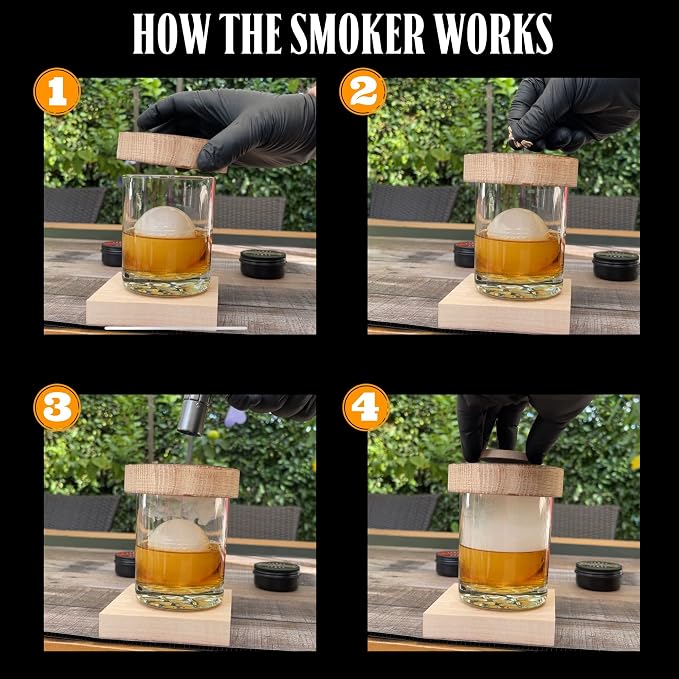 HOW THE SMOKER WORKS

1

2

3

4