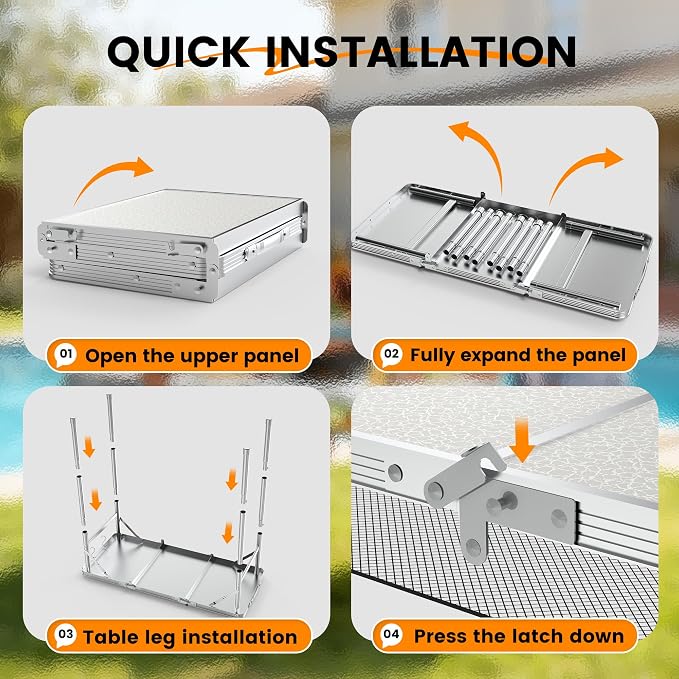 QUICK INSTALLATION

01 Open the upper panel

02 Fully expand the panel

03 Table leg installation

04 Press the latch down