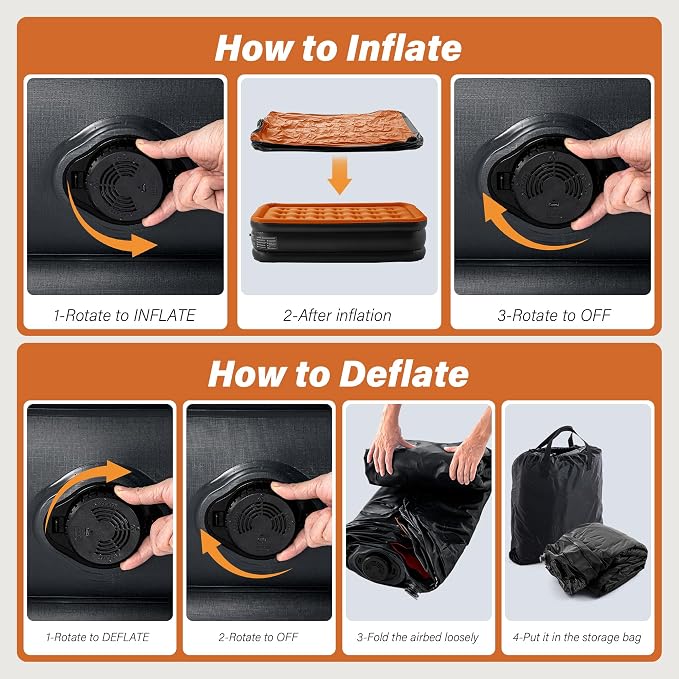 How to Inflate

1-Rotate to INFLATE

2-After inflation

3-Rotate to OFF

How to Deflate

1-Rotate to DEFLATE

2-Rotate to OFF

3-Fold the airbed loosely

4-Put it in the storage bag