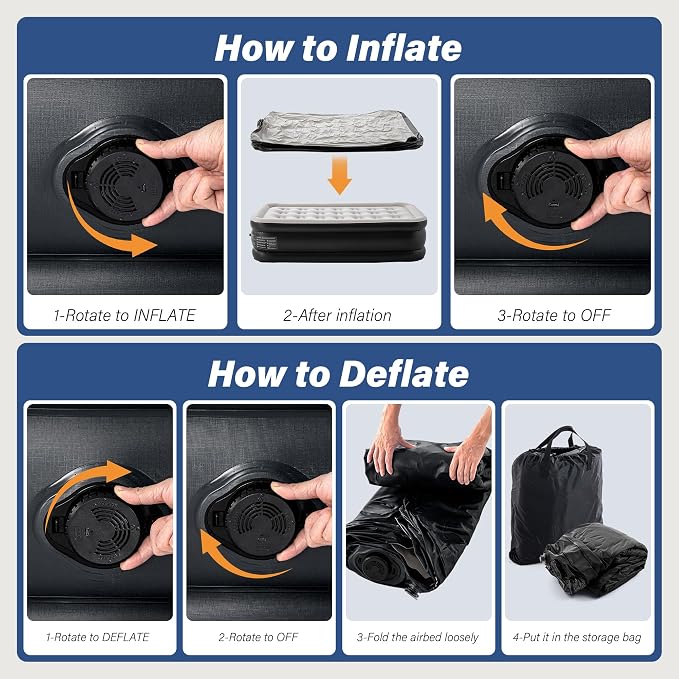 How to Inflate

1-Rotate to INFLATE

2-After inflation

3-Rotate to OFF

How to Deflate

1-Rotate to DEFLATE

2-Rotate to OFF

3-Fold the airbed loosely

4-Put it in the storage bag